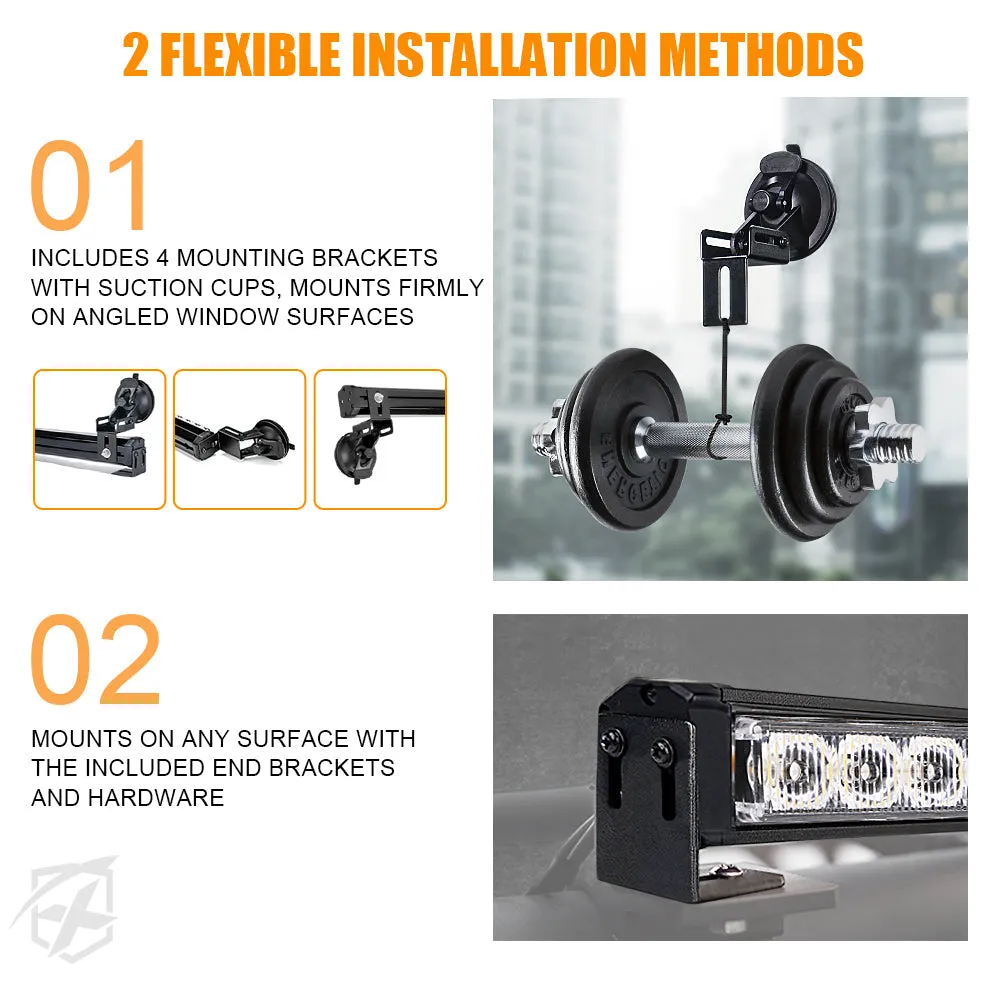 2 FLEXIBLE INSTALLATION METHODS

01

INCLUDES 4 MOUNTING BRACKETS WITH SUCTION CUPS, MOUNTS FIRMLY ON ANGLED WINDOW SURFACES

02

MOUNTS ON ANY SURFACE WITH THE INCLUDED END BRACKETS AND HARDWARE